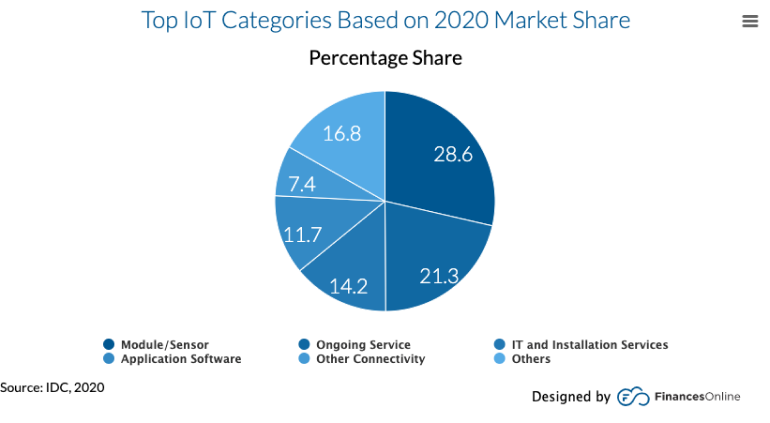 Top IoT Categories Based on 2020 Market Share

Percentage Share

28.6
21.3
14.2
11.7
7.4
16.8

Module/Sensor
Ongoing Service
IT and Installation Services
Application Software
Other Connectivity
Others

Source: IDC, 2020

Designed by FinancesOnline